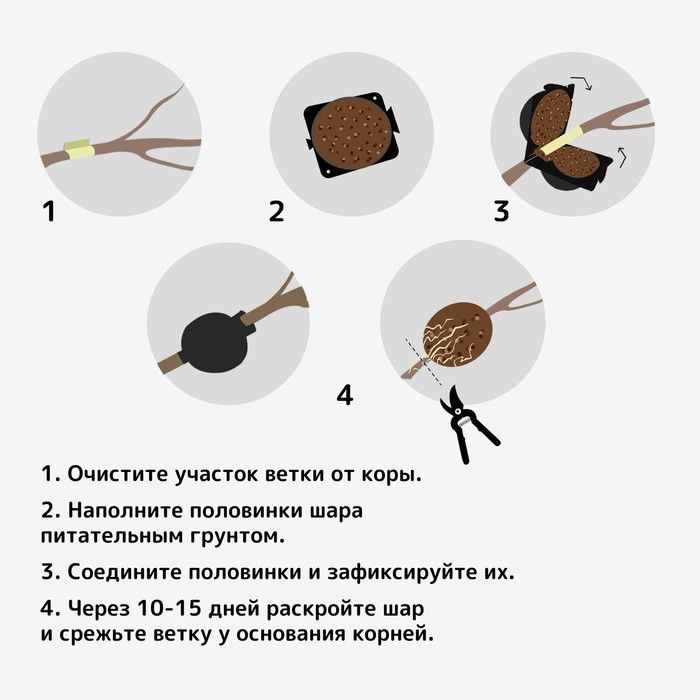 1

2

3

4

1. Очистите участок ветки от коры.

2. Наполните половинки шара питательным грунтом.

3. Соедините половинки и зафиксируйте их.

4. Через 10-15 дней раскройте шар и срежьте ветку у основания корней.