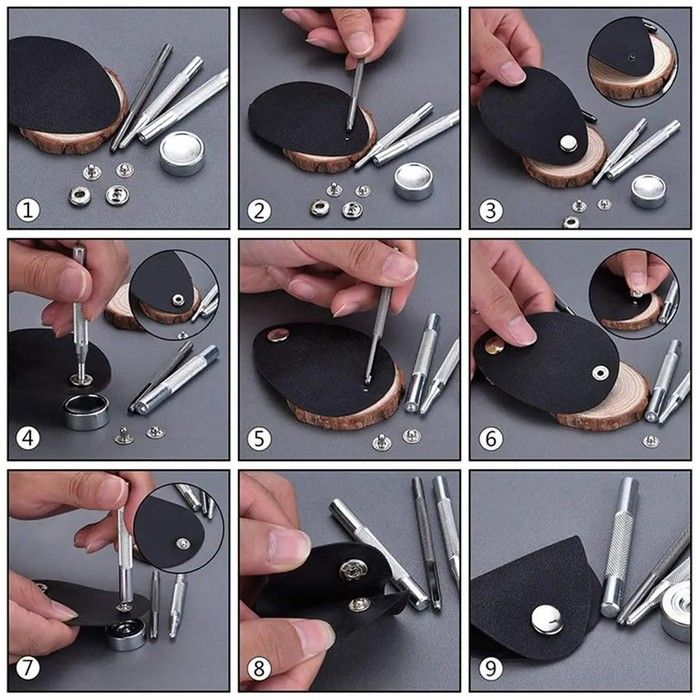 1
2
3
4
5
6
7
8
9