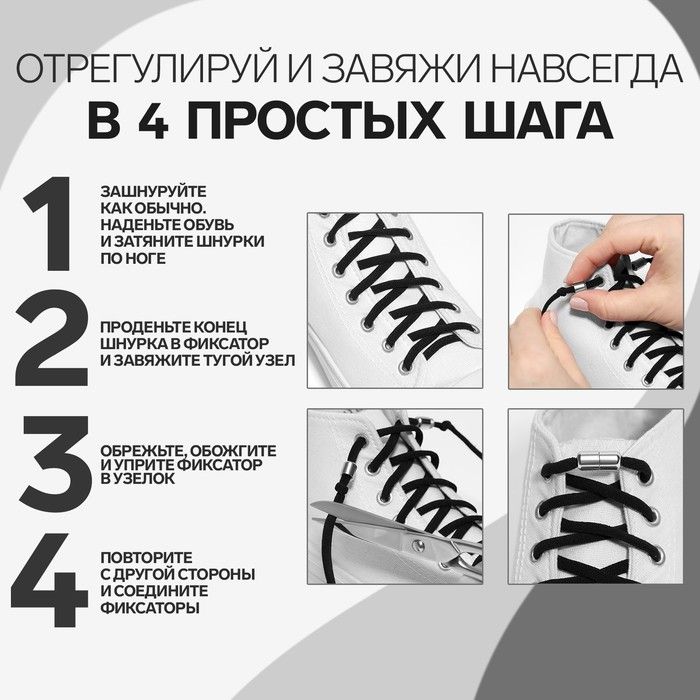 ОТРЕГУЛИРУЙ И ЗАВЯЖИ НАВСЕГДА
В 4 ПРОСТЫХ ШАГА

1
ЗАШНУРУЙТЕ КАК ОБЫЧНО. НАДЕНЬТЕ ОБУВЬ И ЗАТЯНИТЕ ШНУРКИ ПО НОГЕ

2
ПРОДЕНЬТЕ КОНЕЦ ШНУРКА В ФИКСАТОР И ЗАВЯЖИТЕ ТУГОЙ УЗЕЛ

3
ОБРЕЖЬТЕ, ОБОЖГИТЕ И УПРИТЕ ФИКСАТОР В УЗЕЛОК

4
ПОВТОРИТЕ С ДРУГОЙ СТОРОНЫ И СОЕДИНИТЕ ФИКСАТОРЫ