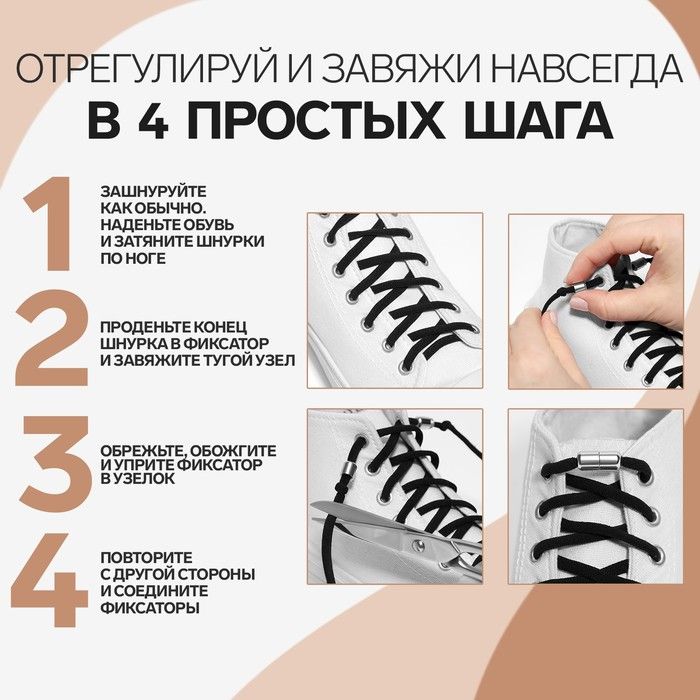 ОТРЕГУЛИРУЙ И ЗАВЯЖИ НАВСЕГДА
В 4 ПРОСТЫХ ШАГА

1
ЗАШНУРУЙТЕ КАК ОБЫЧНО. НАДЕНЬТЕ ОБУВЬ И ЗАТЯНИТЕ ШНУРКИ ПО НОГЕ

2
ПРОДЕНЬТЕ КОНЕЦ ШНУРКА В ФИКСАТОР И ЗАВЯЖИТЕ ТУГОЙ УЗЕЛ

3
ОБРЕЖЬТЕ, ОБОЖГИТЕ И УПРИТЕ ФИКСАТОР В УЗЕЛОК

4
ПОВТОРИТЕ С ДРУГОЙ СТОРОНЫ И СОЕДИНИТЕ ФИКСАТОРЫ