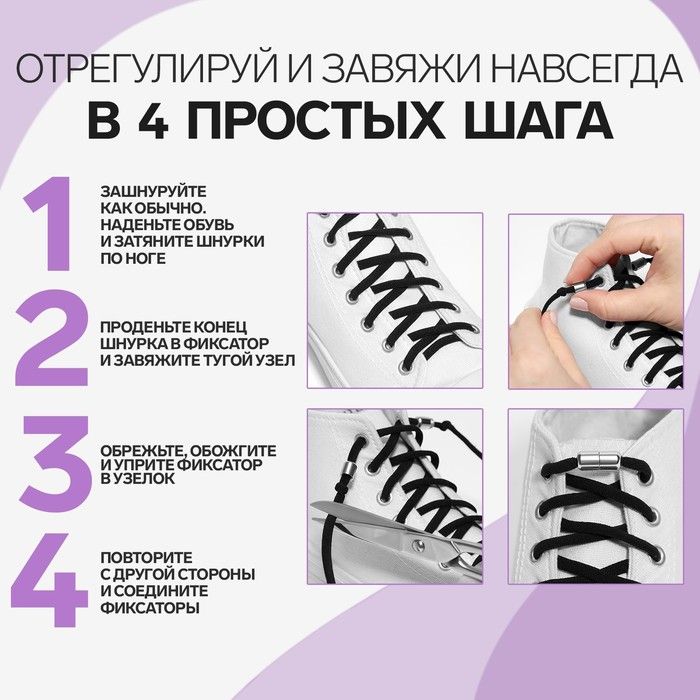 ОТРЕГУЛИРУЙ И ЗАВЯЖИ НАВСЕГДА
В 4 ПРОСТЫХ ШАГА

1
ЗАШНУРУЙТЕ КАК ОБЫЧНО. НАДЕНЬТЕ ОБУВЬ И ЗАТЯНИТЕ ШНУРКИ ПО НОГЕ

2
ПРОДЕНЬТЕ КОНЕЦ ШНУРКА В ФИКСАТОР И ЗАВЯЖИТЕ ТУГОЙ УЗЕЛ

3
ОБРЕЖЬТЕ, ОБОЖГИТЕ И УПРИТЕ ФИКСАТОР В УЗЕЛОК

4
ПОВТОРИТЕ С ДРУГОЙ СТОРОНЫ И СОЕДИНИТЕ ФИКСАТОРЫ