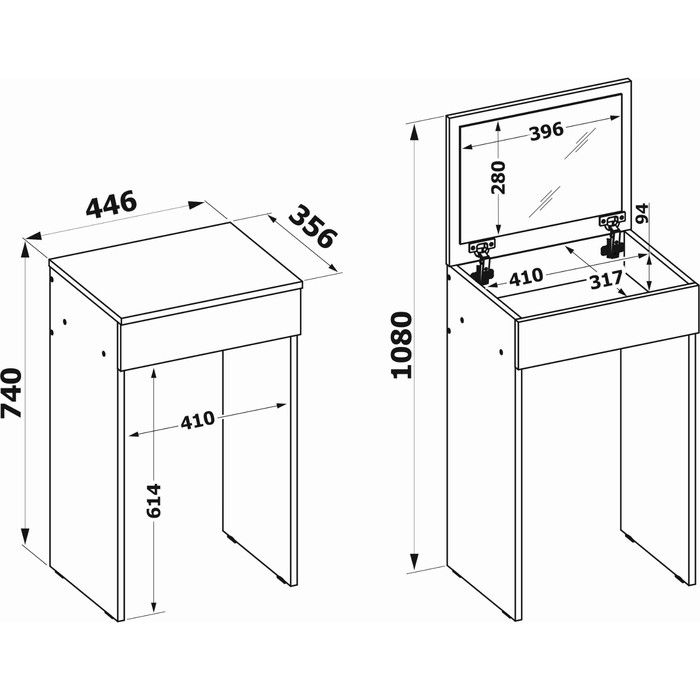 446

356

740

410

614

1080

396

280

94

410

317