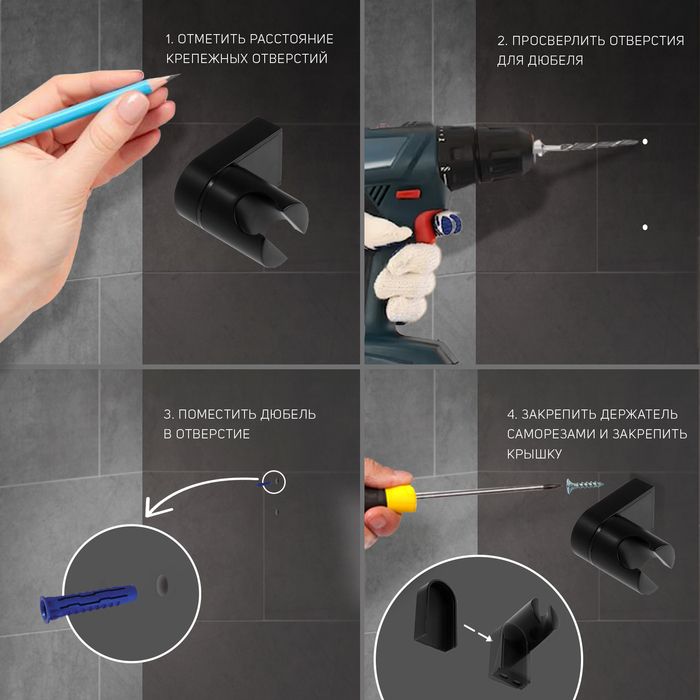 1. ОТМЕТИТЬ РАССТОЯНИЕ КРЕПЕЖНЫХ ОТВЕРСТИЙ

2. ПРОСВЕРЛИТЬ ОТВЕРСТИЯ ДЛЯ ДЮБЕЛЯ

3. ПОМЕСТИТЬ ДЮБЕЛЬ В ОТВЕРСТИЕ

4. ЗАКРЕПИТЬ ДЕРЖАТЕЛЬ САМОРЕЗАМИ И ЗАКРЕПИТЬ КРЫШКУ