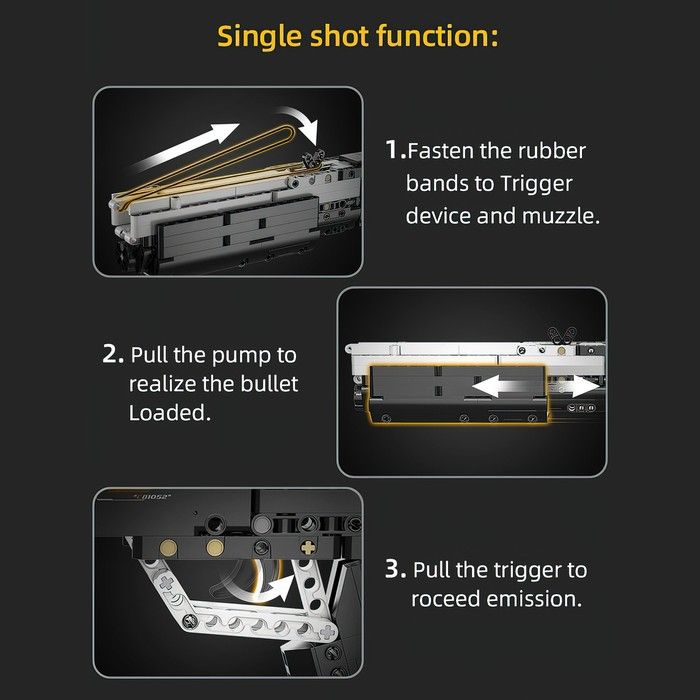 Single shot function:

1.Fasten the rubber bands to Trigger device and muzzle.

2. Pull the pump to realize the bullet Loaded.

81052°

3. Pull the trigger to roceed emission.