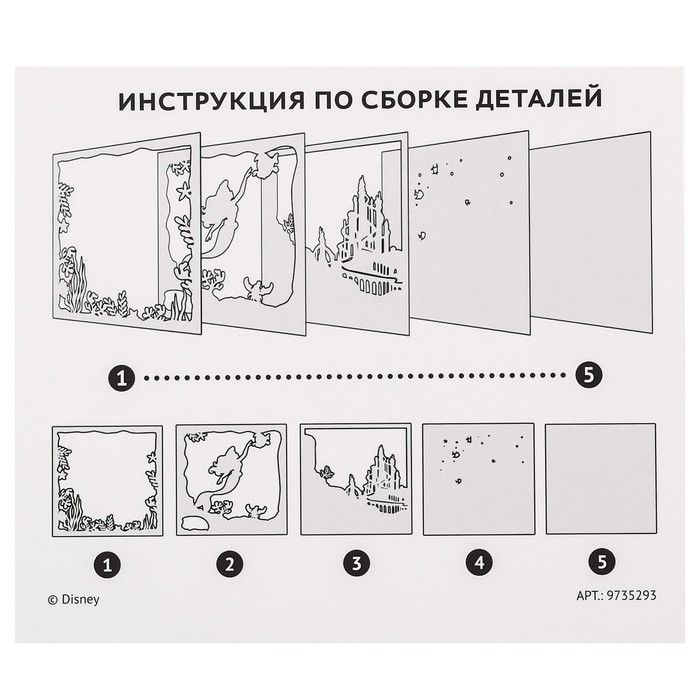 ИНСТРУКЦИЯ ПО СБОРКЕ ДЕТАЛЕЙ

1 5

1 2 3 4 5

© Disney

АРТ.: 9735293