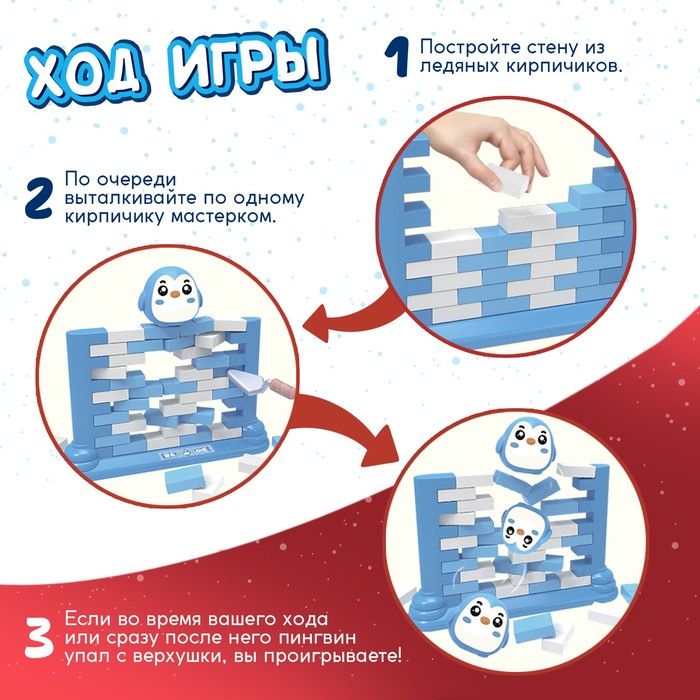 ХОД ИГРЫ

1 Постройте стену из ледяных кирпичиков.

2 По очереди выталкивайте по одному кирпичику мастерком.

3 Если во время вашего хода или сразу после него пингвин упал с верхушки, вы проигрываете!