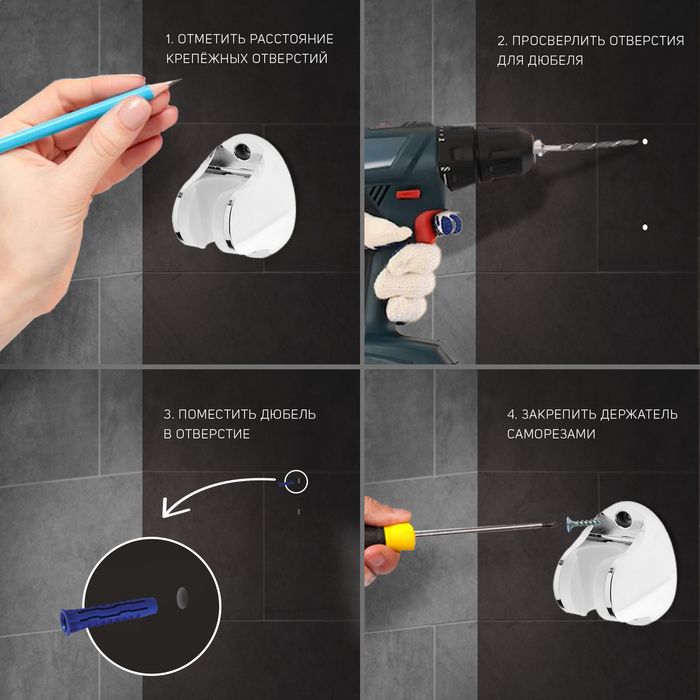 1. ОТМЕТИТЬ РАССТОЯНИЕ КРЕПЁЖНЫХ ОТВЕРСТИЙ

2. ПРОСВЕРЛИТЬ ОТВЕРСТИЯ ДЛЯ ДЮБЕЛЯ

3. ПОМЕСТИТЬ ДЮБЕЛЬ В ОТВЕРСТИЕ

4. ЗАКРЕПИТЬ ДЕРЖАТЕЛЬ САМОРЕЗАМИ