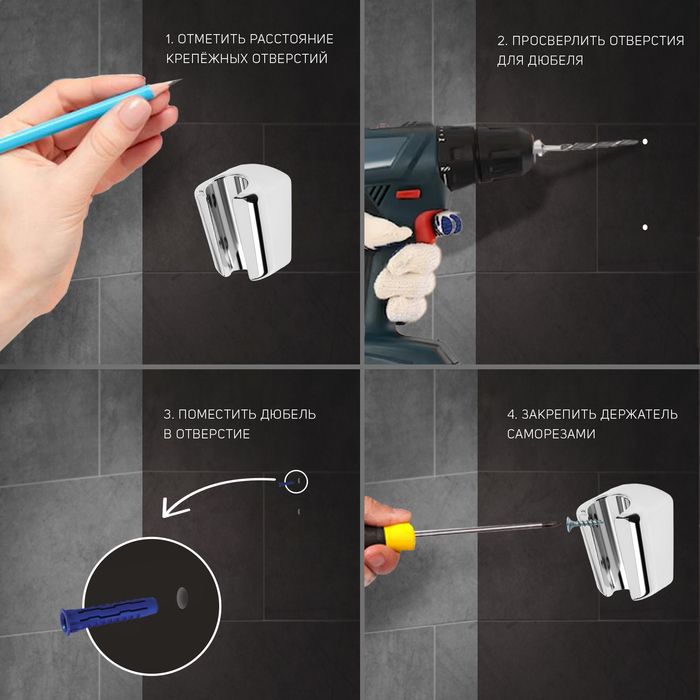 1. ОТМЕТИТЬ РАССТОЯНИЕ КРЕПЁЖНЫХ ОТВЕРСТИЙ

2. ПРОСВЕРЛИТЬ ОТВЕРСТИЯ ДЛЯ ДЮБЕЛЯ

3. ПОМЕСТИТЬ ДЮБЕЛЬ В ОТВЕРСТИЕ

4. ЗАКРЕПИТЬ ДЕРЖАТЕЛЬ САМОРЕЗАМИ