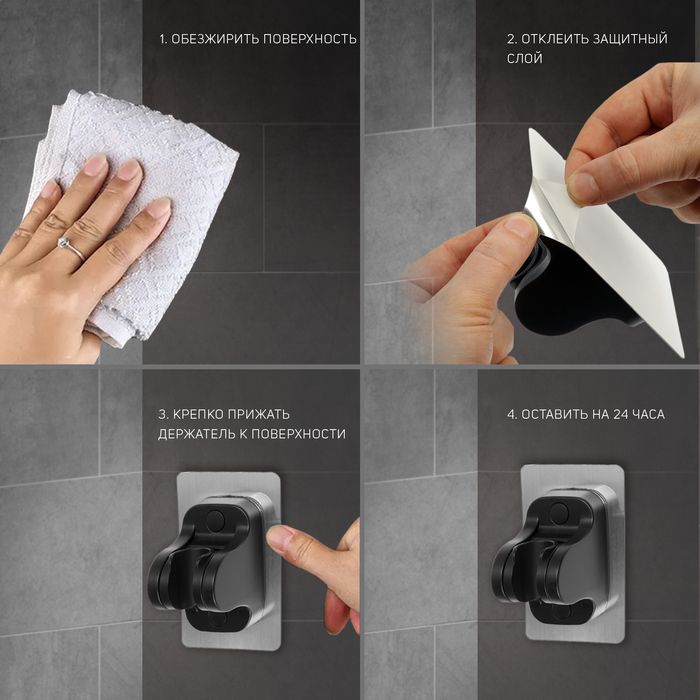 1. ОБЕЗЖИРИТЬ ПОВЕРХНОСТЬ

2. ОТКЛЕИТЬ ЗАЩИТНЫЙ СЛОЙ

3. КРЕПКО ПРИЖАТЬ ДЕРЖАТЕЛЬ К ПОВЕРХНОСТИ

4. ОСТАВИТЬ НА 24 ЧАСА