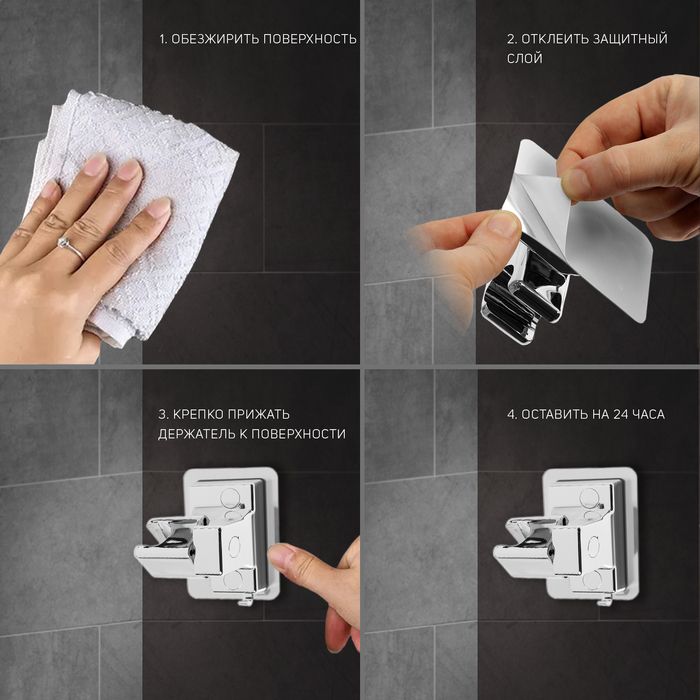 1. ОБЕЗЖИРИТЬ ПОВЕРХНОСТЬ

2. ОТКЛЕИТЬ ЗАЩИТНЫЙ СЛОЙ

3. КРЕПКО ПРИЖАТЬ ДЕРЖАТЕЛЬ К ПОВЕРХНОСТИ

4. ОСТАВИТЬ НА 24 ЧАСА