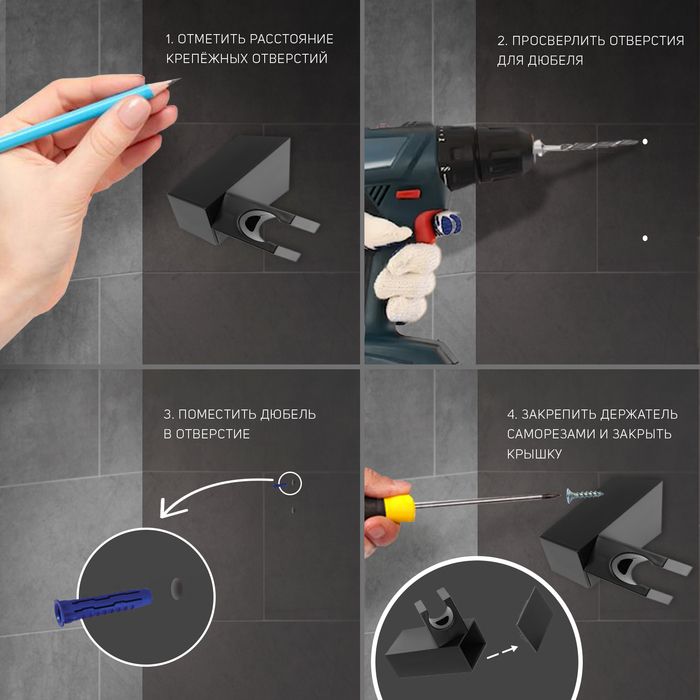 1. ОТМЕТИТЬ РАССТОЯНИЕ КРЕПЁЖНЫХ ОТВЕРСТИЙ

2. ПРОСВЕРЛИТЬ ОТВЕРСТИЯ ДЛЯ ДЮБЕЛЯ

3. ПОМЕСТИТЬ ДЮБЕЛЬ В ОТВЕРСТИЕ

4. ЗАКРЕПИТЬ ДЕРЖАТЕЛЬ САМОРЕЗАМИ И ЗАКРЫТЬ КРЫШКУ