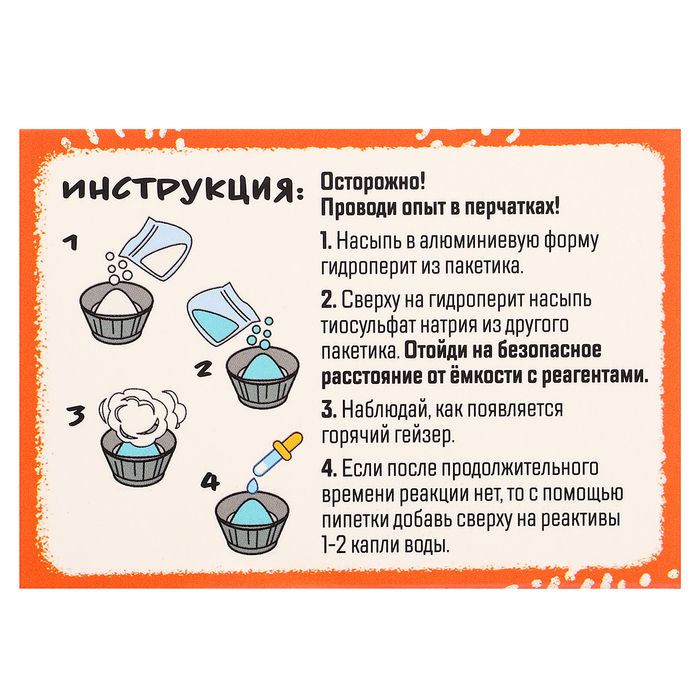 ИНСТРУКЦИЯ:

1

2

3

4

Осторожно!
Проводи опыт в перчатках!

1. Насыпь в алюминиевую форму гидроперит из пакетика.

2. Сверху на гидроперит насыпь тиосульфат натрия из другого пакетика. Отойди на безопасное расстояние от ёмкости с реагентами.

3. Наблюдай, как появляется горячий гейзер.

4. Если после продолжительного времени реакции нет, то с помощью пипетки добавь сверху на реактивы 1-2 капли воды.